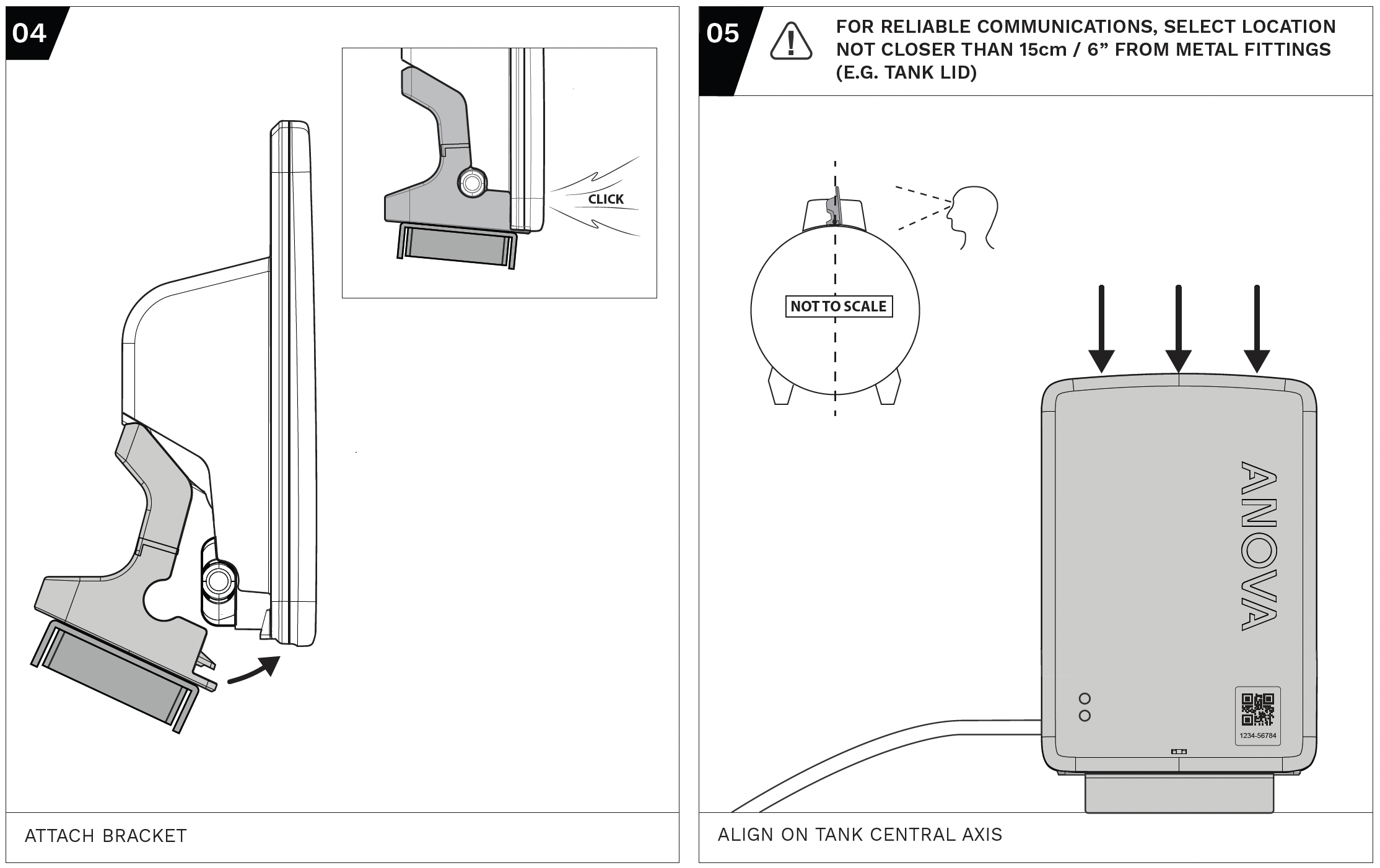 04

CLICK

ATTACH BRACKET

05

FOR RELIABLE COMMUNICATIONS, SELECT LOCATION NOT CLOSER THAN 15cm / 6” FROM METAL FITTINGS (E.G. TANK LID)

NOT TO SCALE

ANOVA

1234-56784

ALIGN ON TANK CENTRAL AXIS